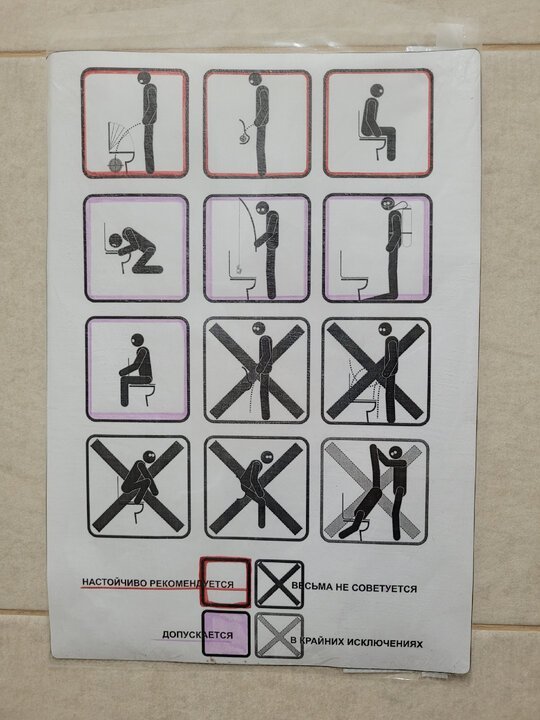 НАСТОЙЧИВО РЕКОМЕНДУЕТСЯ

ВЕСЬМА НЕ СОВЕТУЕТСЯ

ДОПУСКАЕТСЯ

В КРАЙНИХ ИСКЛЮЧЕНИЯХ