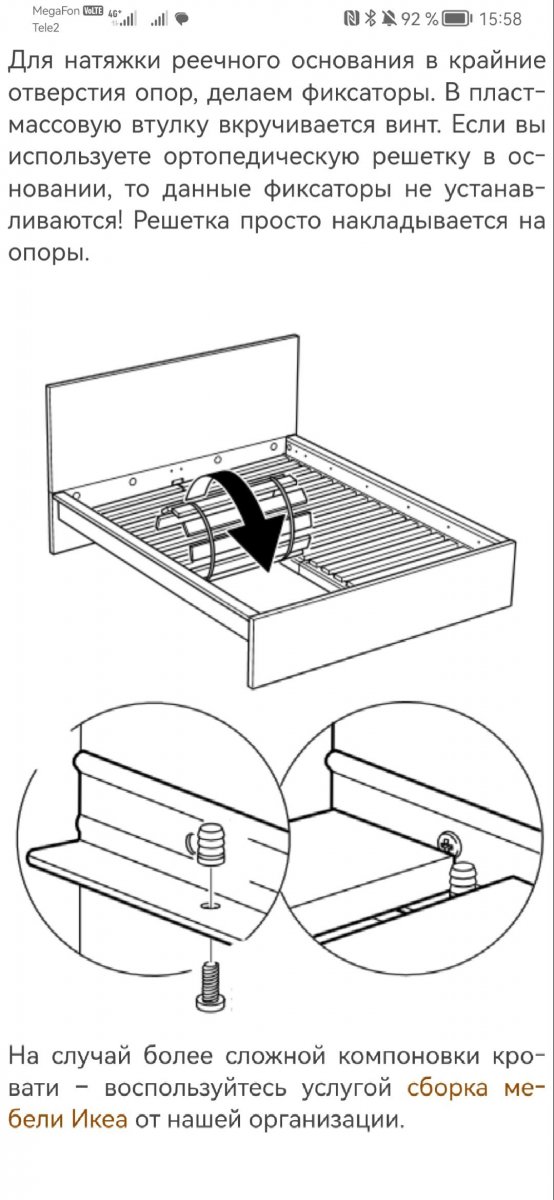 MegaFon VoLTE 4G+ Tele2 92 % 15:58

Для натяжки реечного основания в крайние отверстия опор, делаем фиксаторы. В пластмассовую втулку вкручивается винт. Если вы используете ортопедическую решетку в основании, то данные фиксаторы не устанавливаются! Решетка просто накладывается на опоры.

На случай более сложной компоновки кровати – воспользуйтесь услугой сборка мебели Икеа от нашей организации.