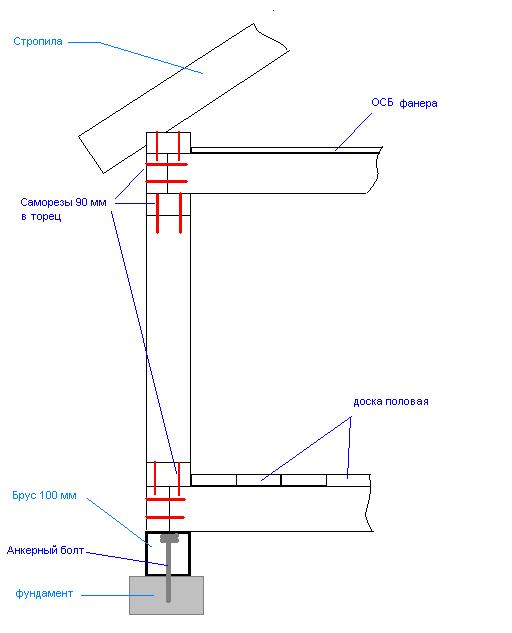 Стропила

ОСБ фанера

Саморезы 90 мм в торец

доска половая

Брус 100 мм

Анкерный болт

фундамент